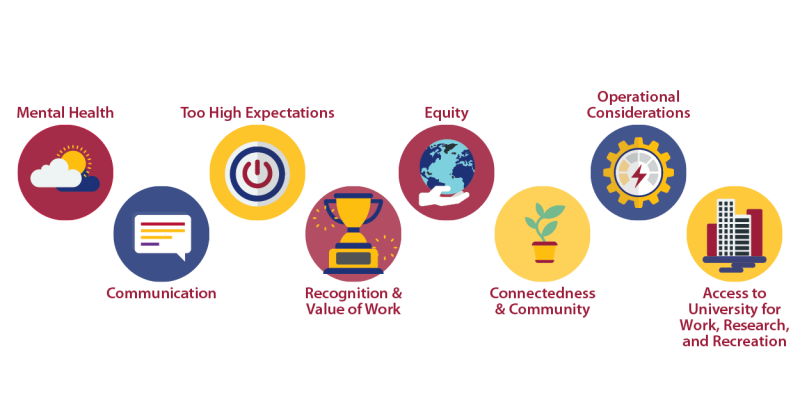 Mental Health

Communication

Too High Expectations

Recognition & Value of Work

Equity

Connectedness & Community

Operational Considerations

Access to University for Work, Research, and Recreation