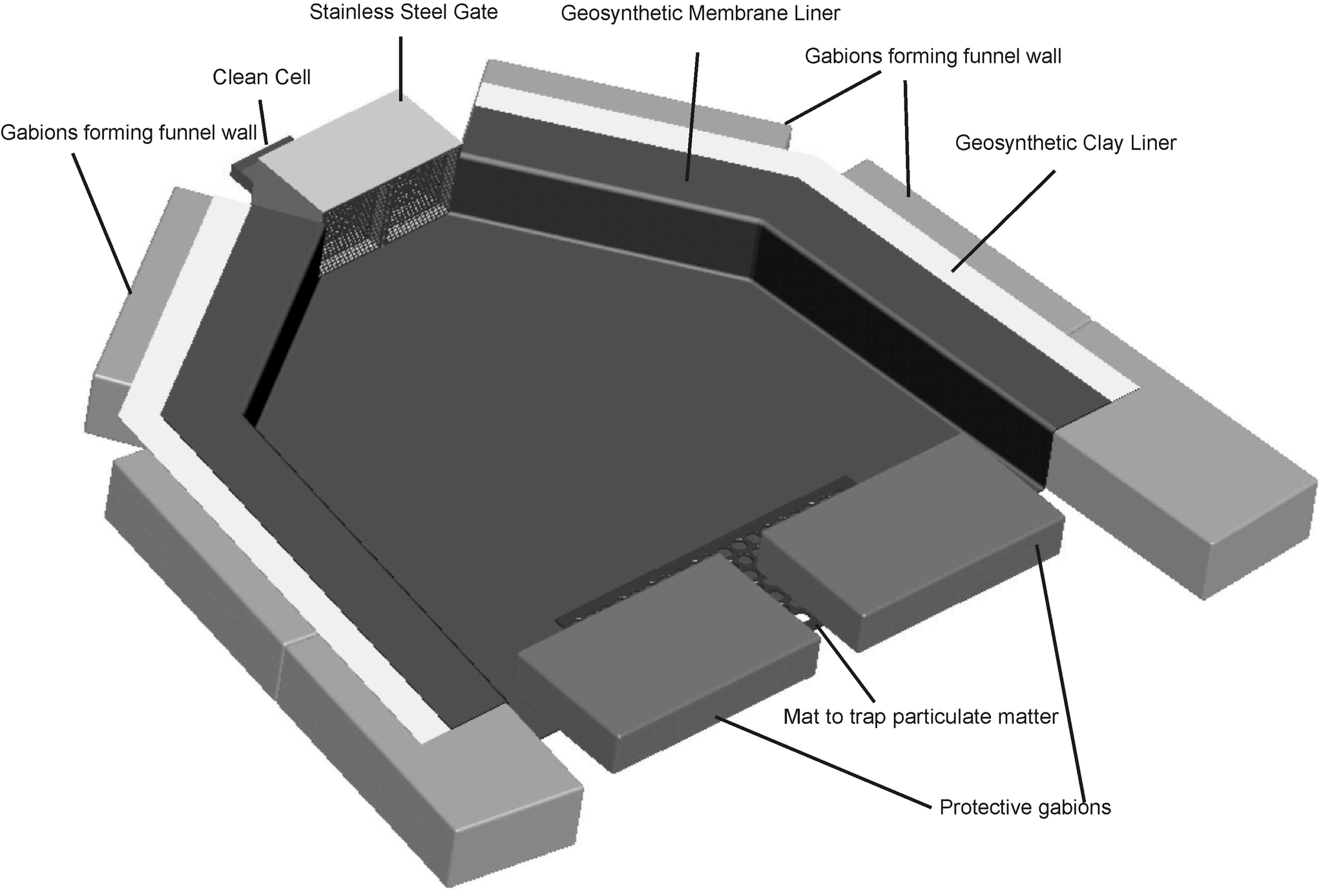 Stainless Steel Gate
Geosynthetic Membrane Liner
Gabions forming funnel wall
Clean Cell
Gabions forming funnel wall
Geosynthetic Clay Liner
Mat to trap particulate matter
Protective gabions