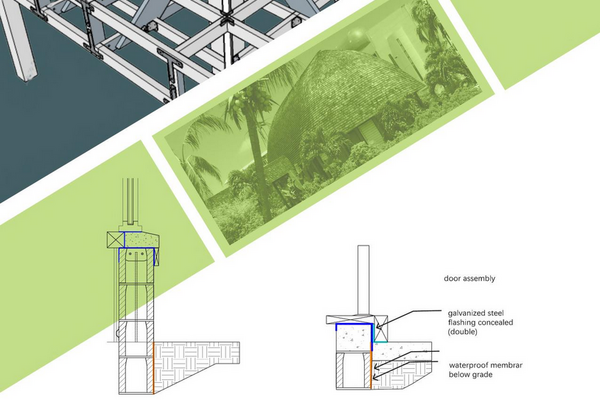 door assembly

galvanized steel flashing concealed (double)

waterproof membrar below grade