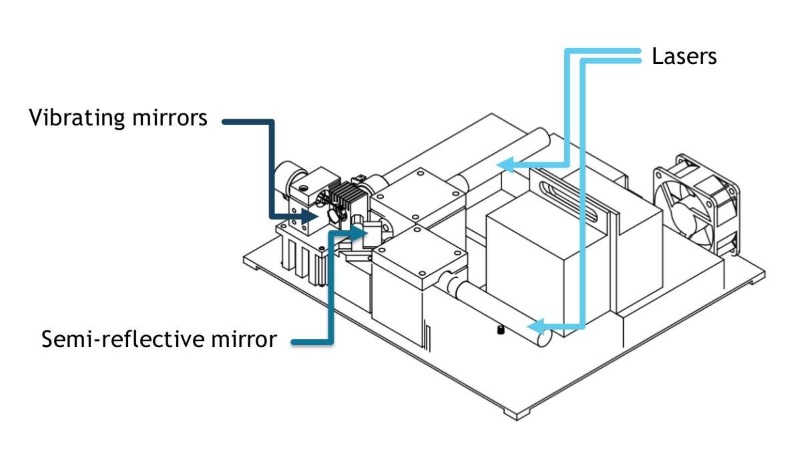 Lasers

Vibrating mirrors

Semi-reflective mirror