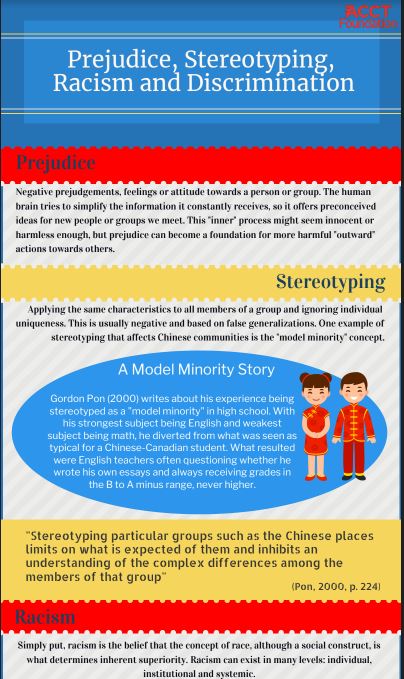 ACCT Foundation

Prejudice, Stereotyping, Racism and Discrimination

Prejudice

Negative prejudgements, feelings or attitude towards a person or group. The human brain tries to simplify the information it constantly receives, so it offers preconceived ideas for new people or groups we meet. This "inner" process might seem innocent or harmless enough, but prejudice can become a foundation for more harmful "outward" actions towards others.

Stereotyping

Applying the same characteristics to all members of a group and ignoring individual uniqueness. This is usually negative and based on false generalizations. One example of stereotyping that affects Chinese communities is the "model minority" concept.

A Model Minority Story

Gordon Pon (2000) writes about his experience being stereotyped as a "model minority" in high school. With his strongest subject being English and weakest subject being math, he diverted from what was seen as typical for a Chinese-Canadian student. What resulted were English teachers often questioning whether he wrote his own essays and always receiving grades in the B to A minus range, never higher.

"Stereotyping particular groups such as the Chinese places limits on what is expected of them and inhibits an understanding of the complex differences among the members of that group"

(Pon, 2000, p. 224)

Racism

Simply put, racism is the belief that the concept of race, although a social construct, is what determines inherent superiority. Racism can exist in many levels: individual, institutional and systemic.